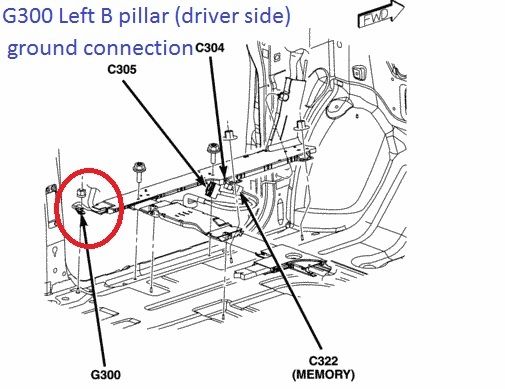 G300 Left B pillar (driver side) ground connection

FWD

C304

C305

G300

C322 (MEMORY)